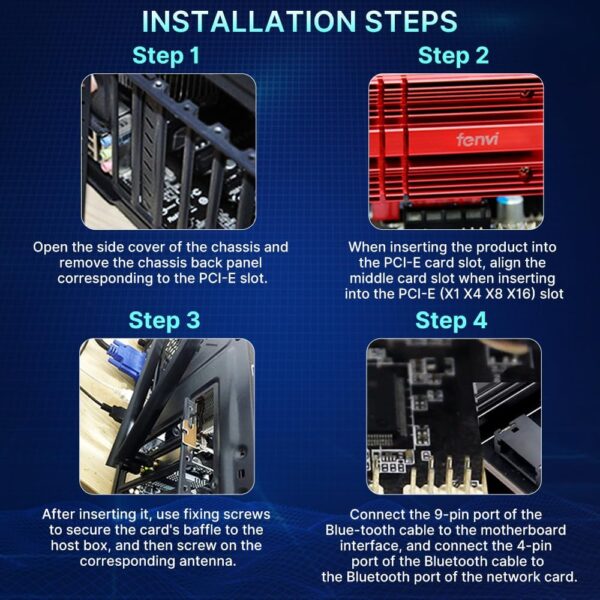 INSTALLATION STEPS

Step 1

Open the side cover of the chassis and remove the chassis back panel corresponding to the PCI-E slot.

Step 2

fenvi

When inserting the product into the PCI-E card slot, align the middle card slot when inserting into the PCI-E (X1 X4 X8 X16) slot

Step 3

After inserting it, use fixing screws to secure the card's baffle to the host box, and then screw on the corresponding antenna.

Step 4

Connect the 9-pin port of the Blue-tooth cable to the motherboard interface, and connect the 4-pin port of the Bluetooth cable to the Bluetooth port of the network card.