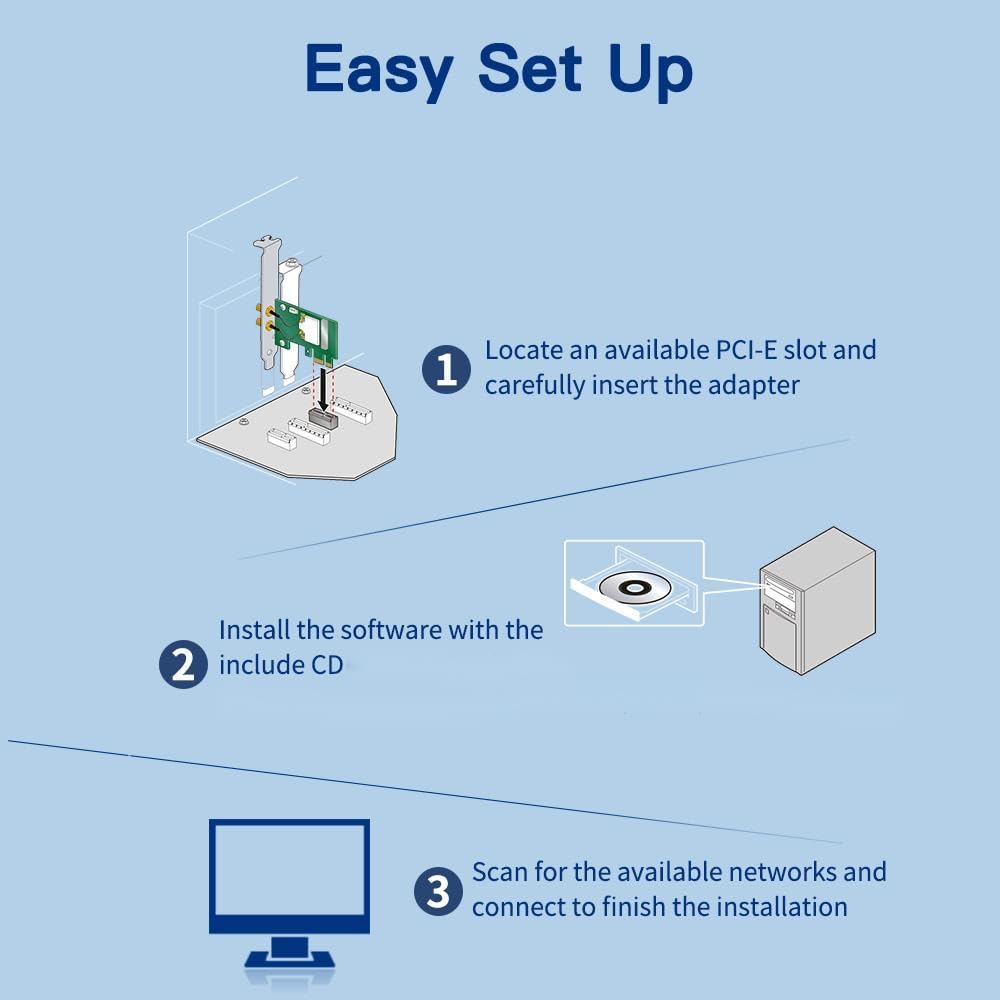 Easy Set Up

1 Locate an available PCI-E slot and carefully insert the adapter

2 Install the software with the include CD

3 Scan for the available networks and connect to finish the installation